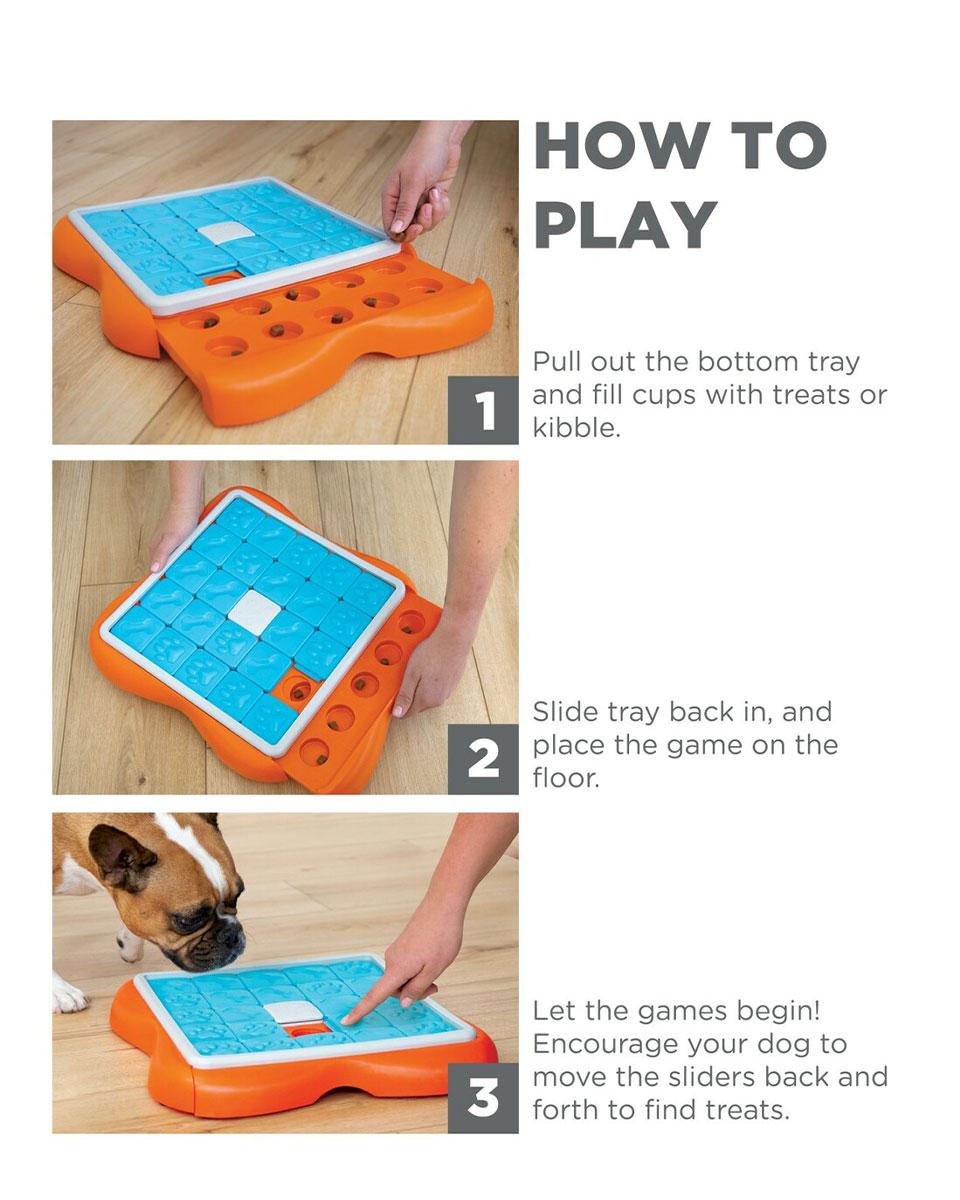 HOW TO PLAY

1

Pull out the bottom tray and fill cups with treats or kibble.

2

Slide tray back in, and place the game on the floor.

3

Let the games begin! Encourage your dog to move the sliders back and forth to find treats.