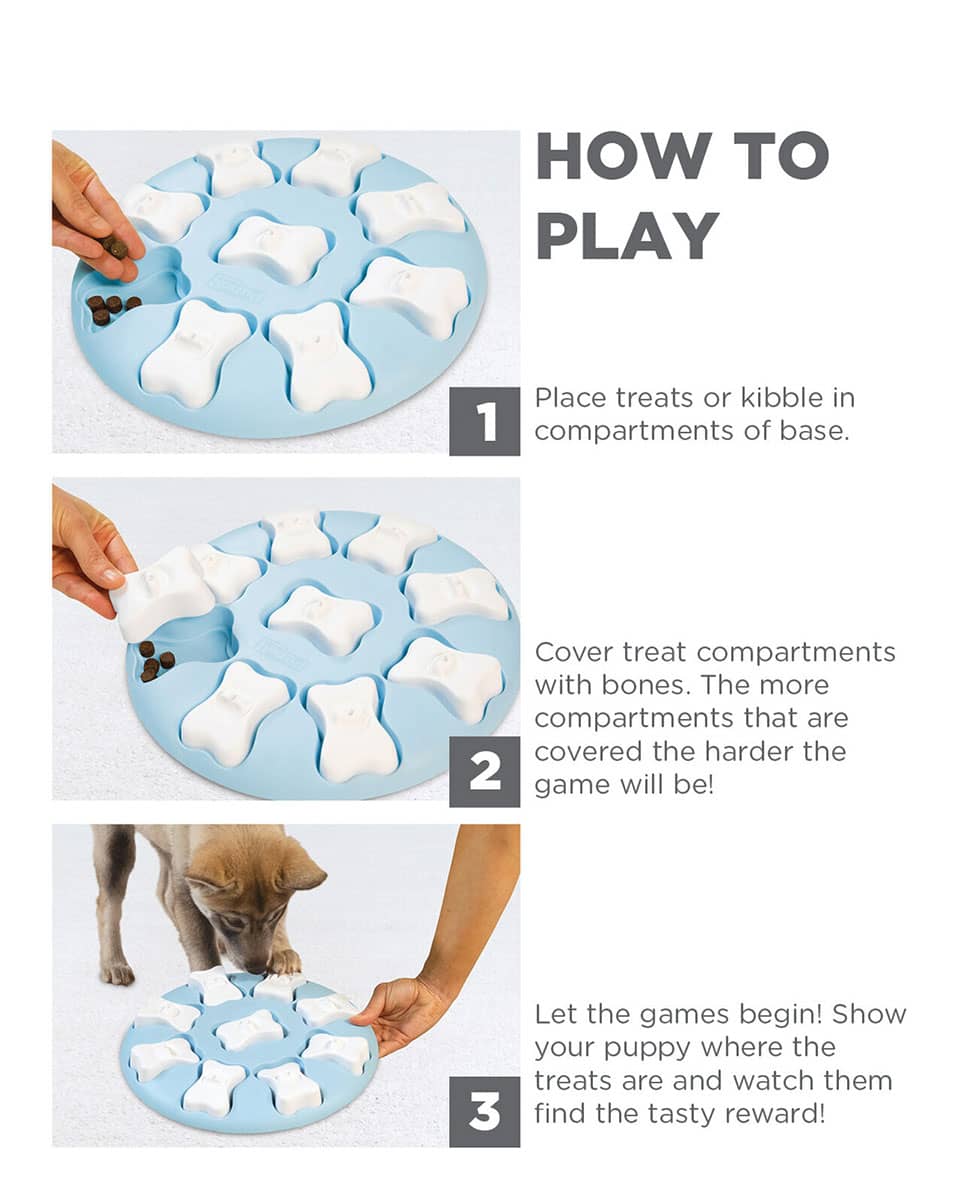 HOW TO PLAY

1 Place treats or kibble in compartments of base.

2 Cover treat compartments with bones. The more compartments that are covered the harder the game will be!

3 Let the games begin! Show your puppy where the treats are and watch them find the tasty reward!