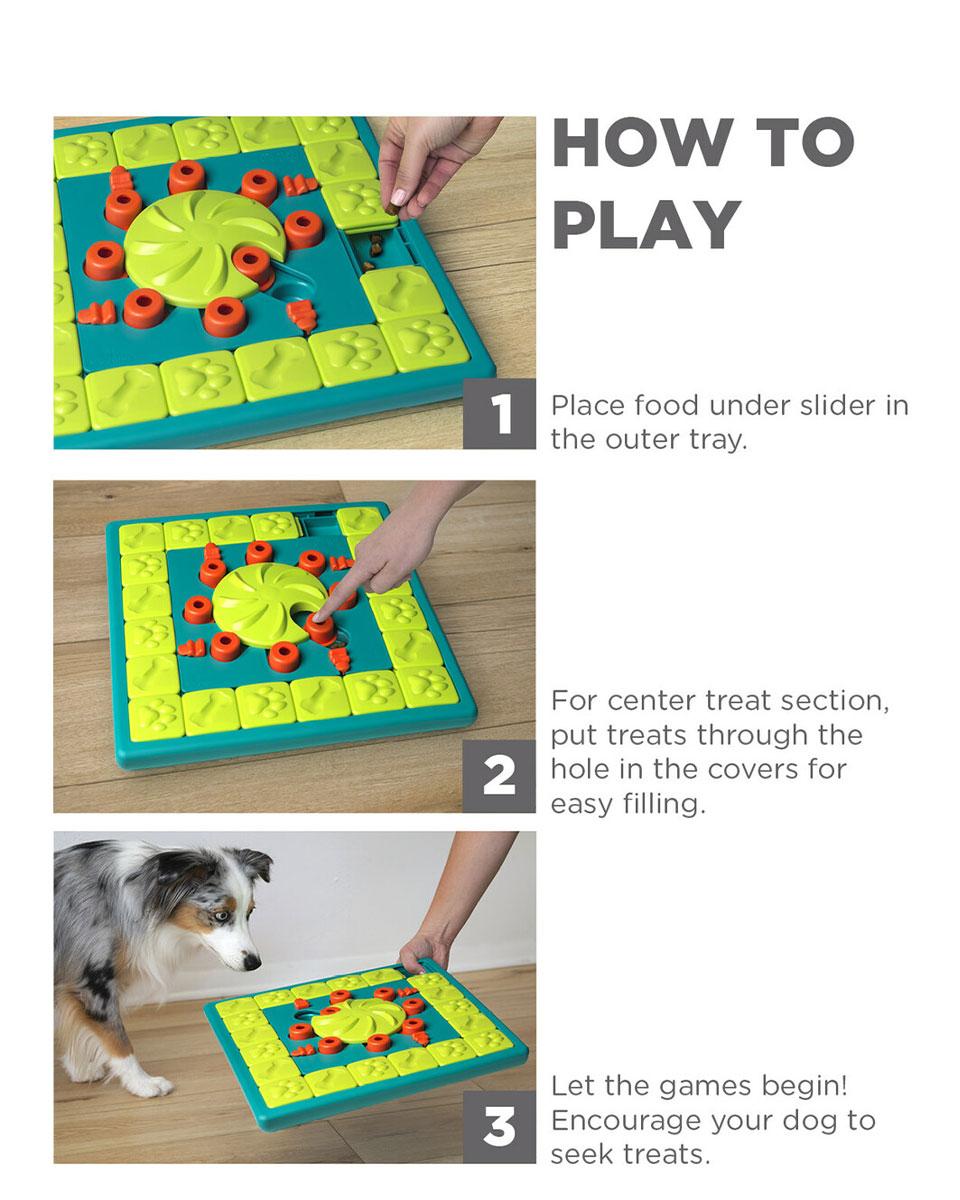 HOW TO PLAY

1

Place food under slider in the outer tray.

2

For center treat section, put treats through the hole in the covers for easy filling.

3

Let the games begin! Encourage your dog to seek treats.